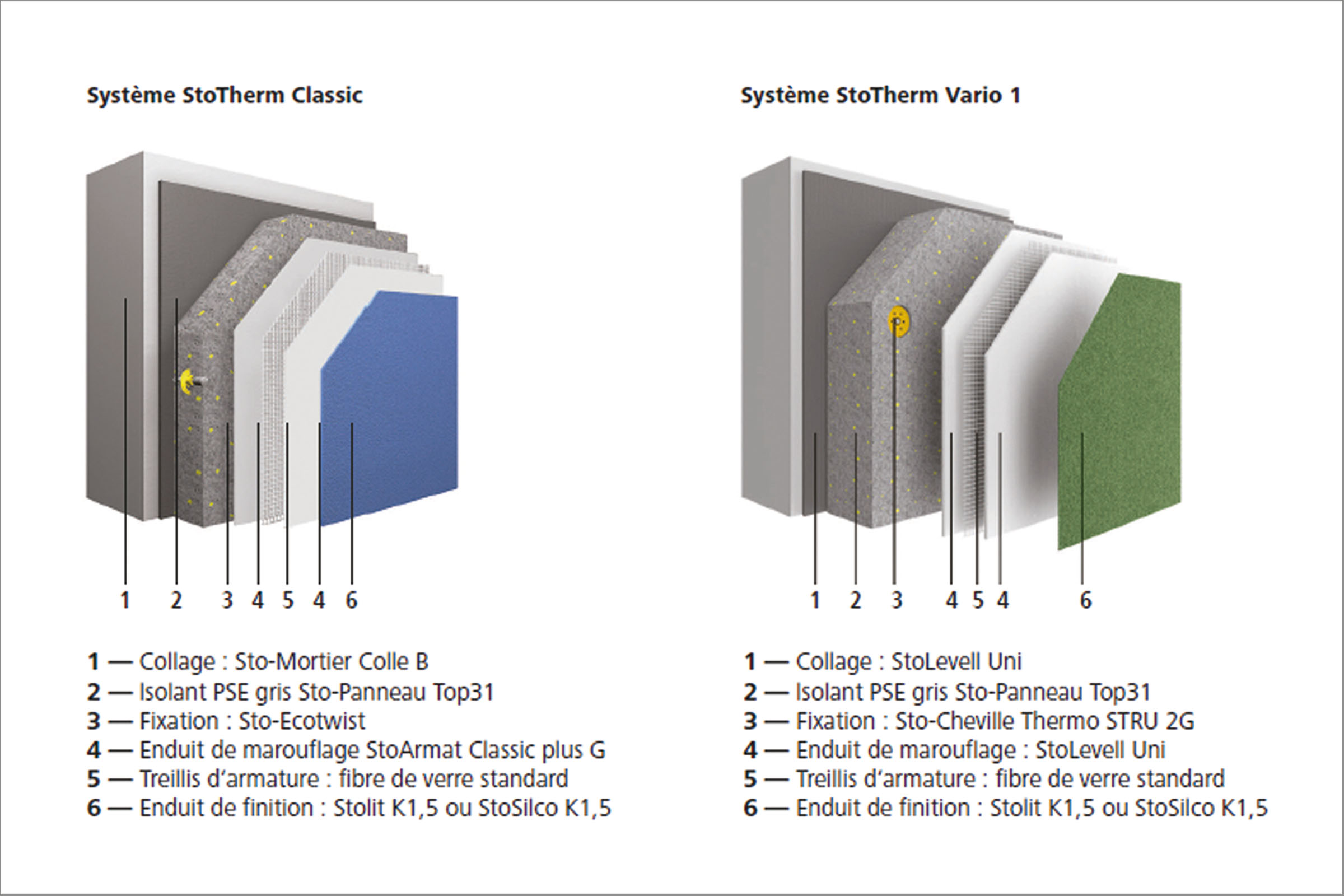 Système StoTherm Classic

1 2 3 4 5 4 6

1 — Collage : Sto-Mortier Colle B
2 — Isolant PSE gris Sto-Panneau Top31
3 — Fixation : Sto-Ecotwist
4 — Enduit de marouflage StoArmat Classic plus G
5 — Treillis d'armature : fibre de verre standard
6 — Enduit de finition : Stolit K1,5 ou StoSilco K1,5

Système StoTherm Vario 1

1 2 3 4 5 4 6

1 — Collage : StoLevell Uni
2 — Isolant PSE gris Sto-Panneau Top31
3 — Fixation : Sto-Cheville Thermo STRU 2G
4 — Enduit de marouflage : StoLevell Uni
5 — Treillis d'armature : fibre de verre standard
6 — Enduit de finition : Stolit K1,5 ou StoSilco K1,5