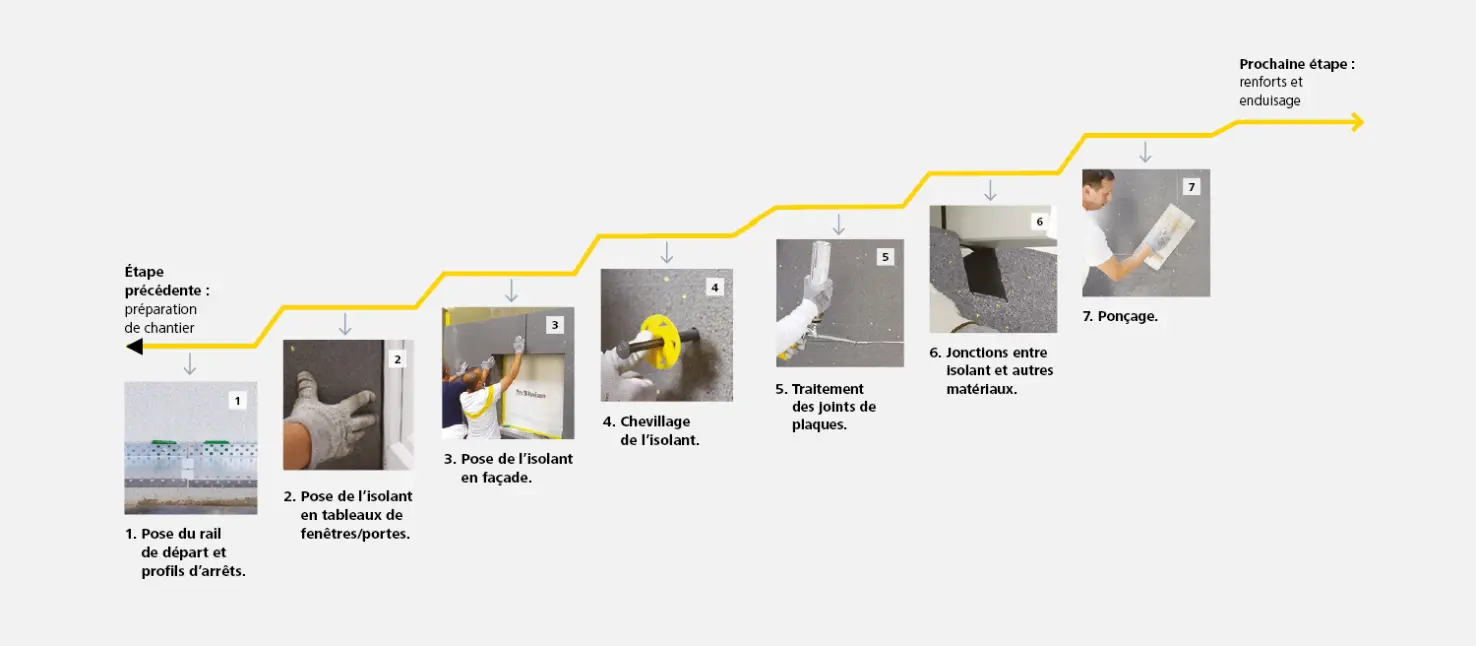 Étape précédente : préparation de chantier

1

1. Pose du rail de départ et profils d'arrêts.

2

2. Pose de l'isolant en tableaux de fenêtres/portes.

3

3. Pose de l'isolant en façade.

4

4. Chevillage de l'isolant.

5

5. Traitement des joints de plaques.

6

6. Jonctions entre isolant et autres matériaux.

7

7. Ponçage.

Prochaine étape : renforts et enduisage