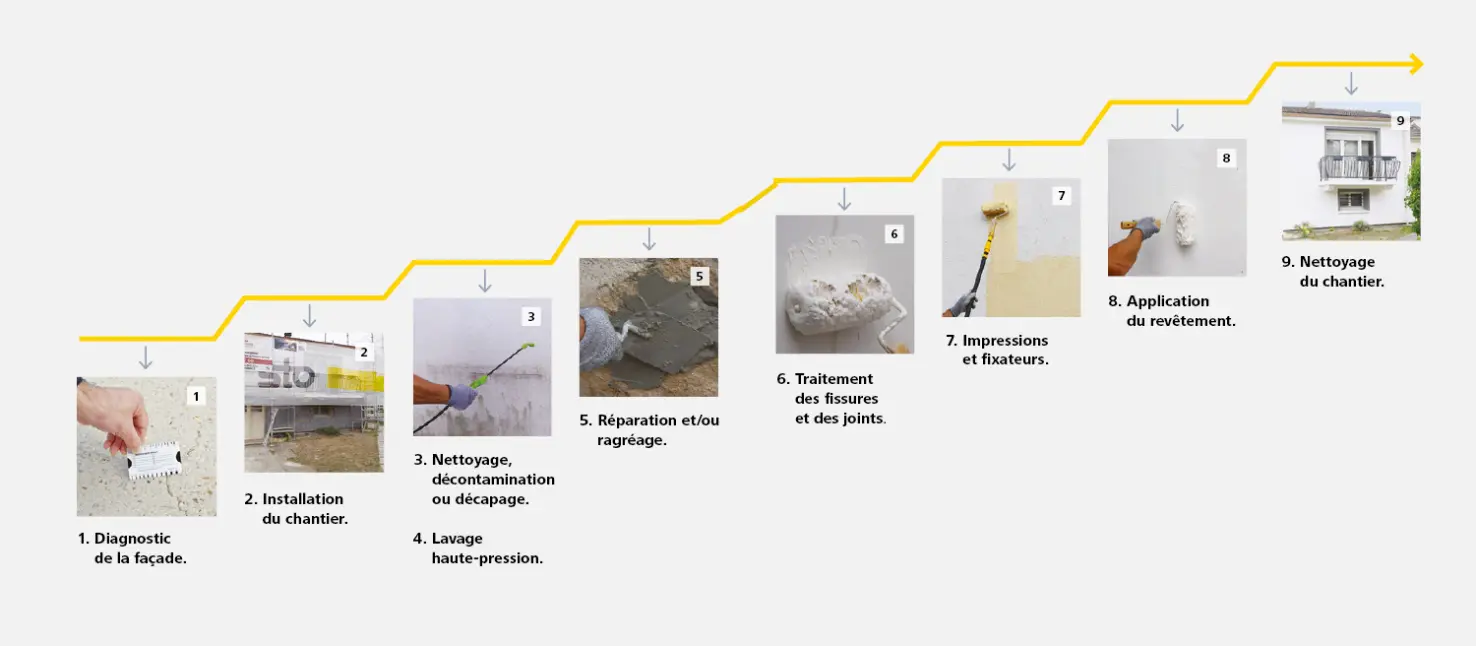 1

1. Diagnostic de la façade.

sto

2

2. Installation du chantier.

3

3. Nettoyage, décontamination ou décapage.

4. Lavage haute-pression.

5

5. Réparation et/ou ragréage.

6

6. Traitement des fissures et des joints.

7

7. Impressions et fixateurs.

8

8. Application du revêtement.

9

9. Nettoyage du chantier.